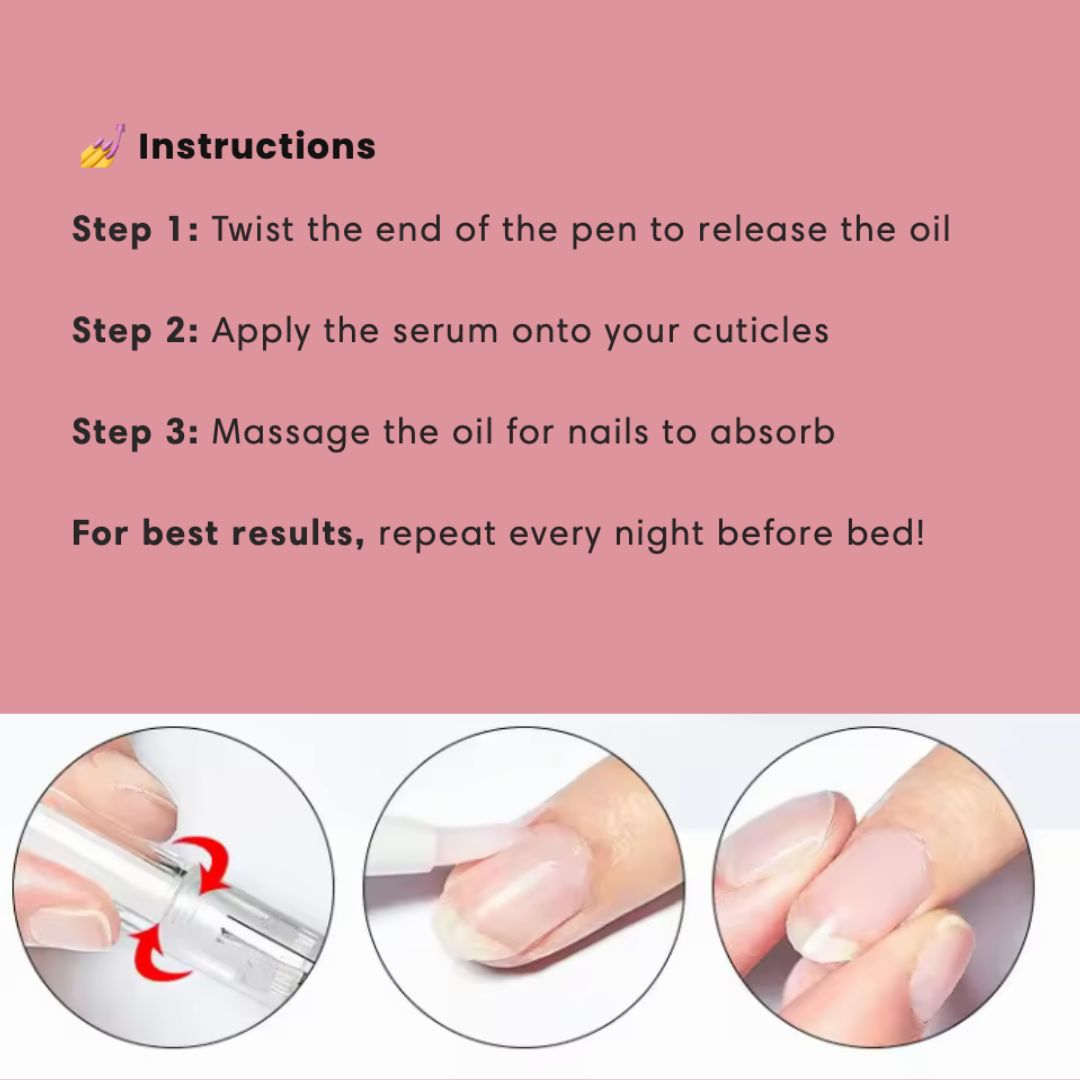 💅 Instructions

Step 1: Twist the end of the pen to release the oil

Step 2: Apply the serum onto your cuticles

Step 3: Massage the oil for nails to absorb

For best results, repeat every night before bed!