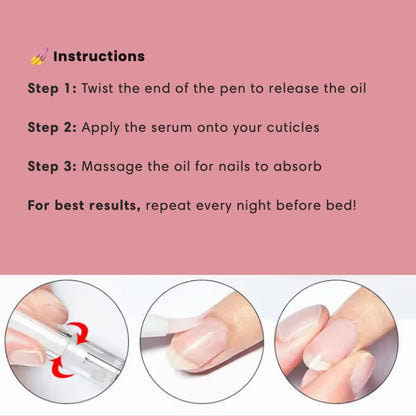 💅 Instructions

Step 1: Twist the end of the pen to release the oil

Step 2: Apply the serum onto your cuticles

Step 3: Massage the oil for nails to absorb

For best results, repeat every night before bed!